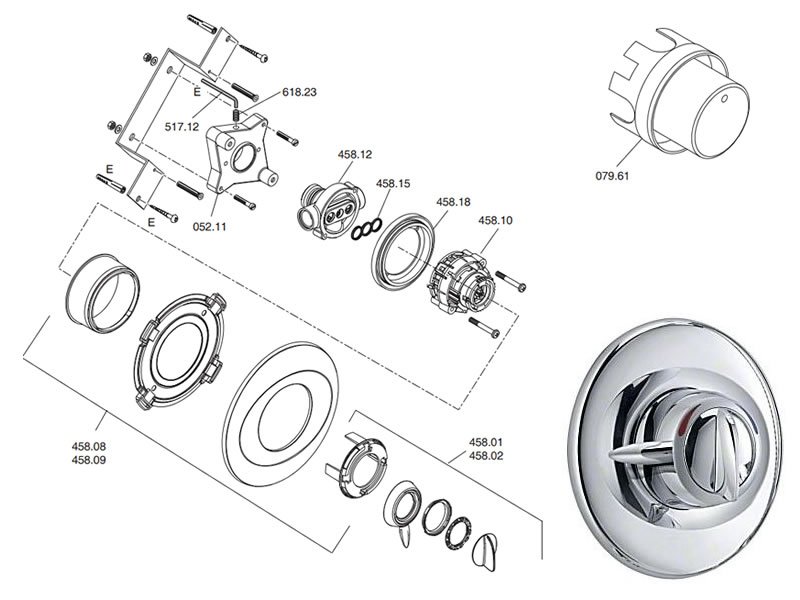 E
618.23
517.12
E
E
052.11
458.12
458.15
458.18
458.10
079.61
458.08
458.09
458.01
458.02